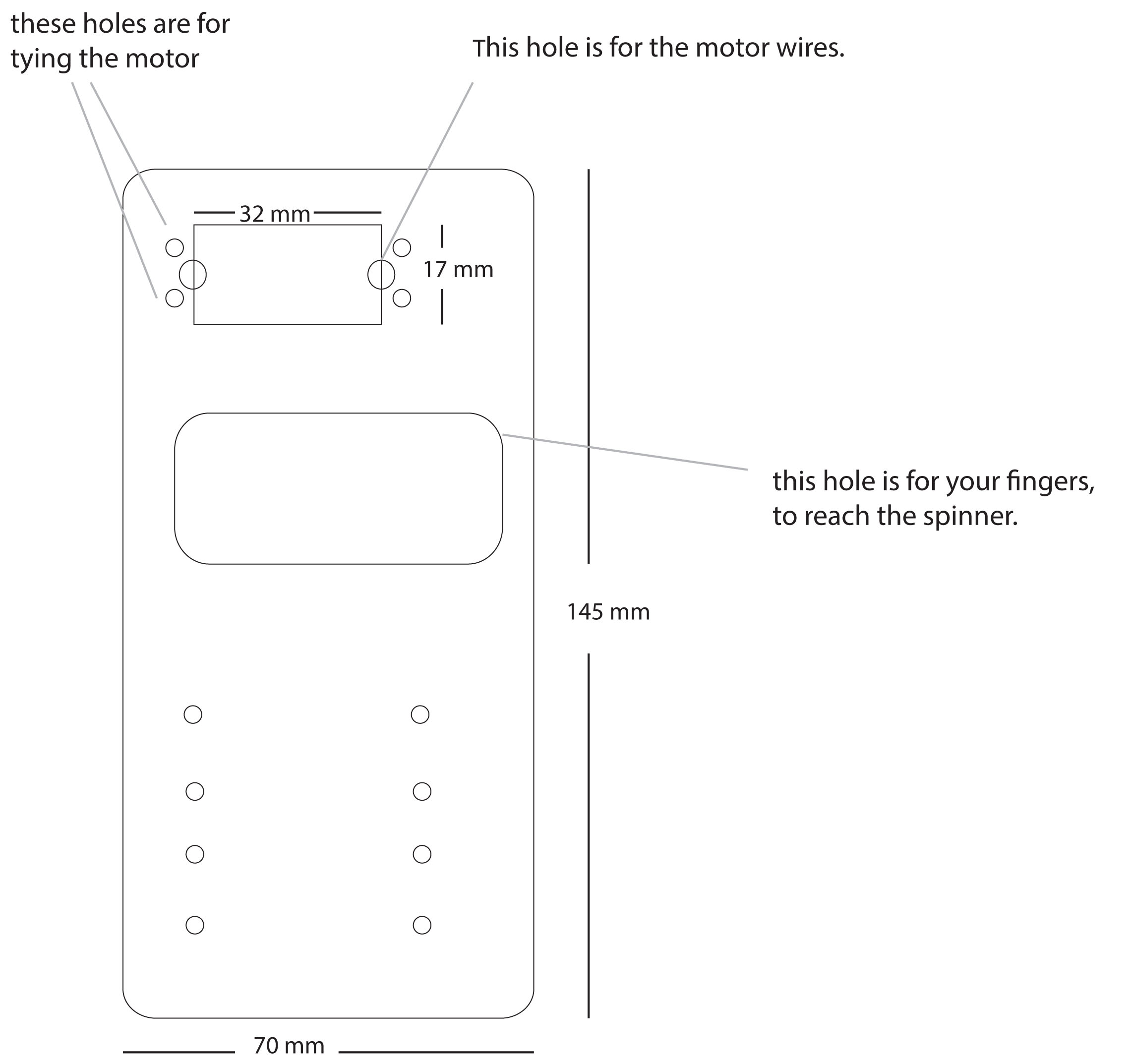 these holes are for tying the motor

This hole is for the motor wires.

32 mm

17 mm

this hole is for your fingers, to reach the spinner.

145 mm

70 mm